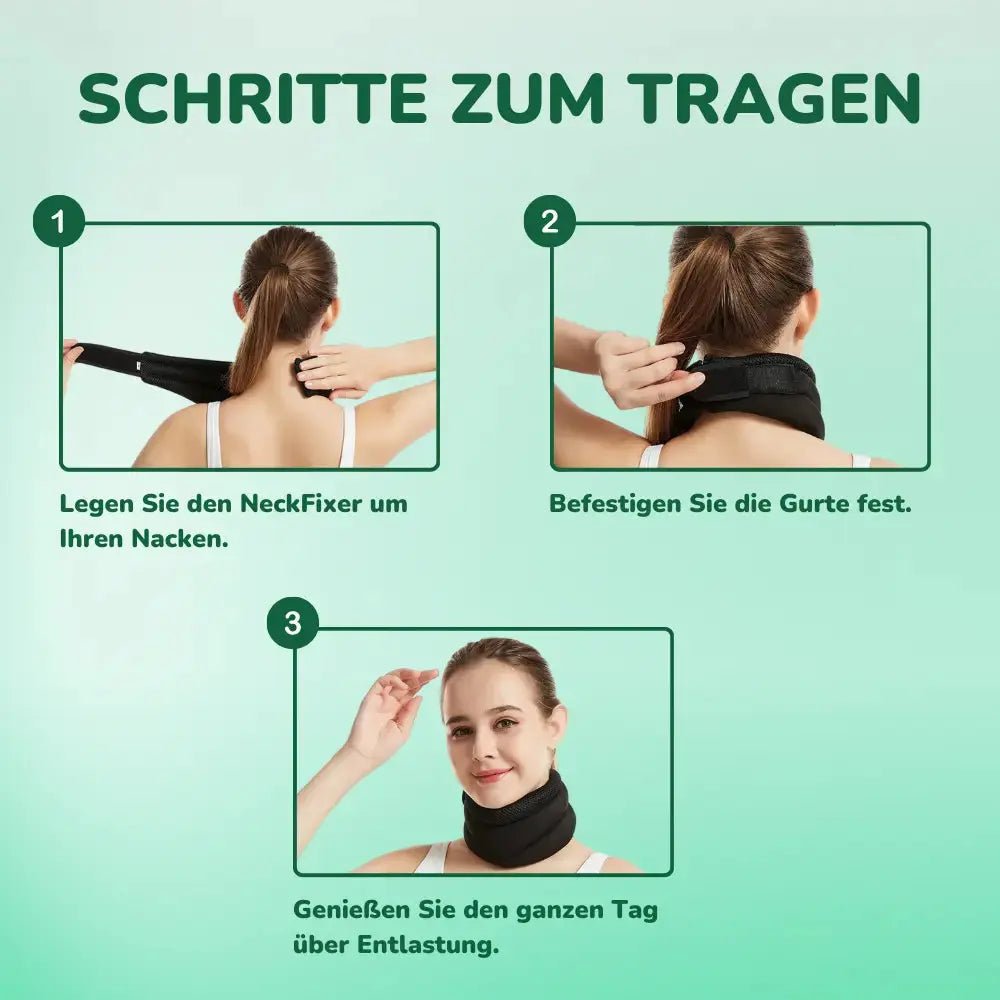 SCHRITTE ZUM TRAGEN

1

Legen Sie den NeckFixer um Ihren Nacken.

2

Befestigen Sie die Gurte fest.

3

Genießen Sie den ganzen Tag über Entlastung.