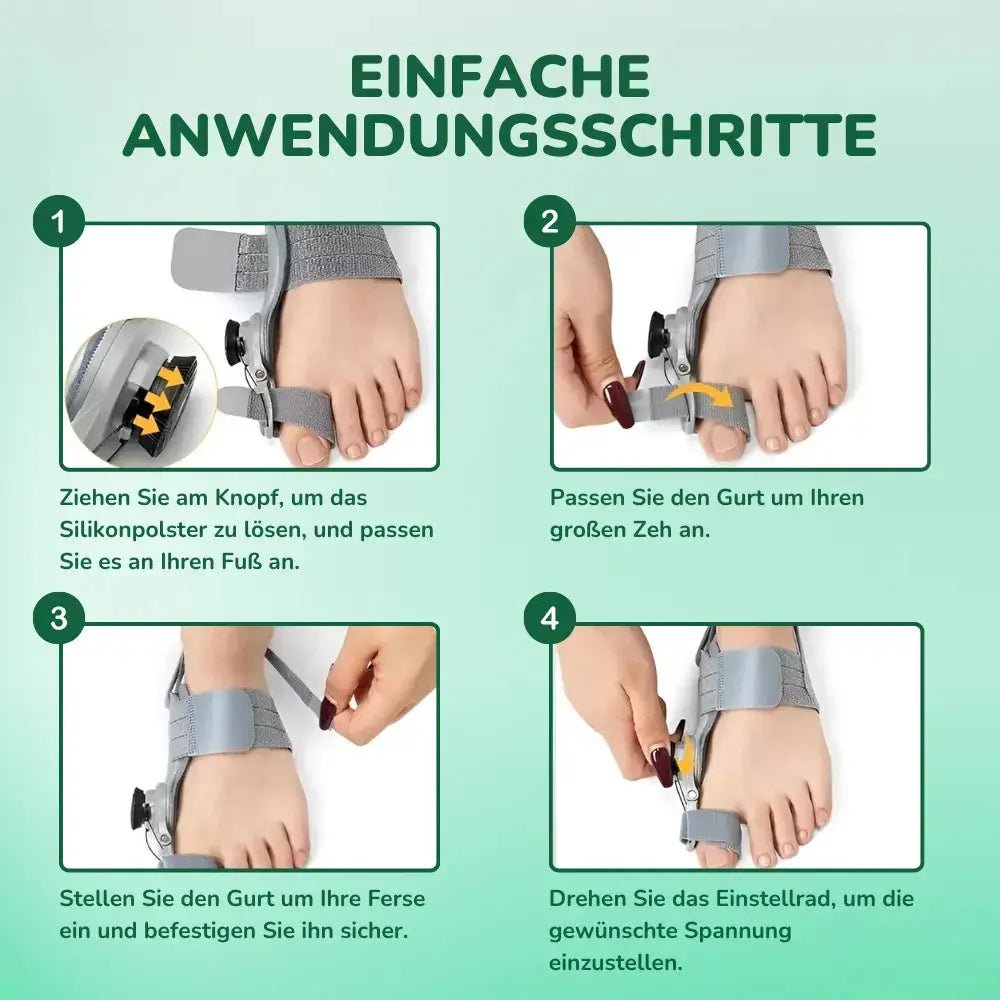 EINFACHE ANWENDUNGSSCHRITTE

1

Ziehen Sie am Knopf, um das Silikonpolster zu lösen, und passen Sie es an Ihren Fuß an.

2

Passen Sie den Gurt um Ihren großen Zeh an.

3

Stellen Sie den Gurt um Ihre Ferse ein und befestigen Sie ihn sicher.

4

Drehen Sie das Einstellrad, um die gewünschte Spannung einzustellen.