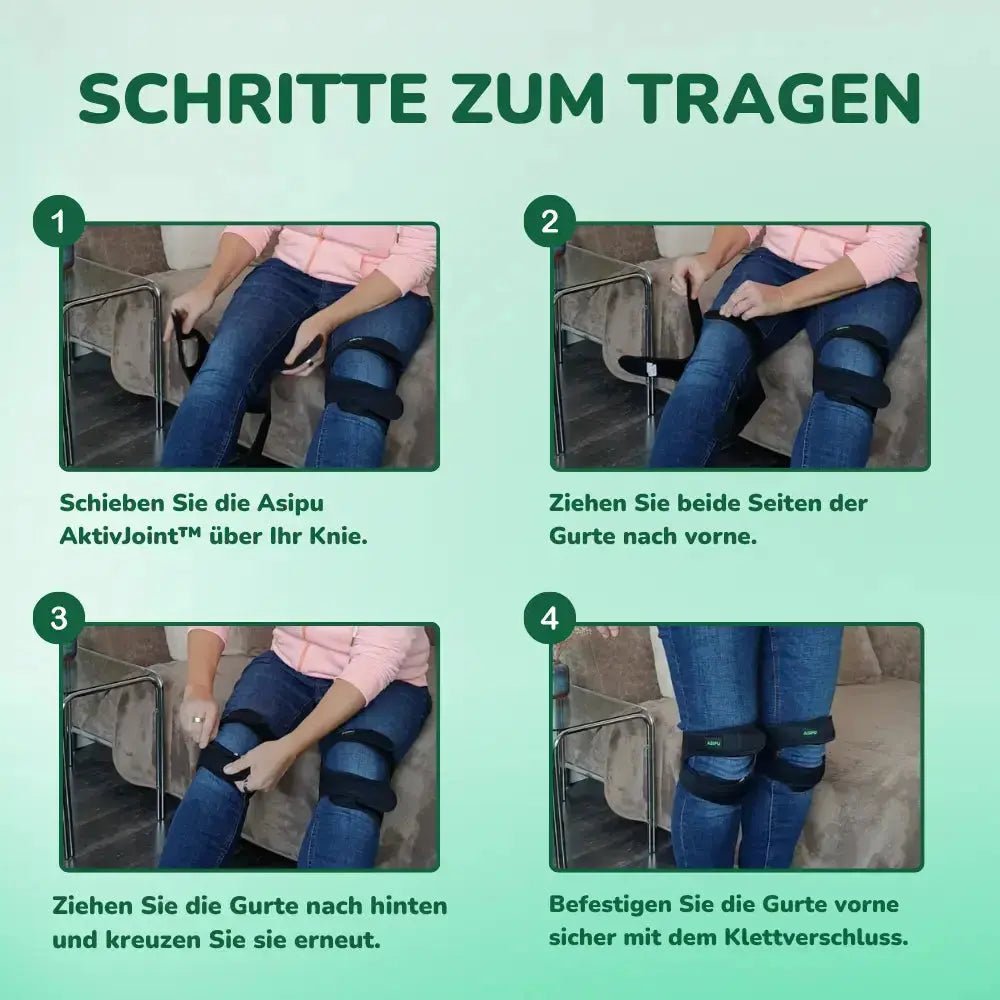 SCHRITTE ZUM TRAGEN

1

Schieben Sie die Asipu AktivJoint™ über Ihr Knie.

2

Ziehen Sie beide Seiten der Gurte nach vorne.

3

Ziehen Sie die Gurte nach hinten und kreuzen Sie sie erneut.

4

ASIPU

ASIPU

Befestigen Sie die Gurte vorne sicher mit dem Klettverschluss.